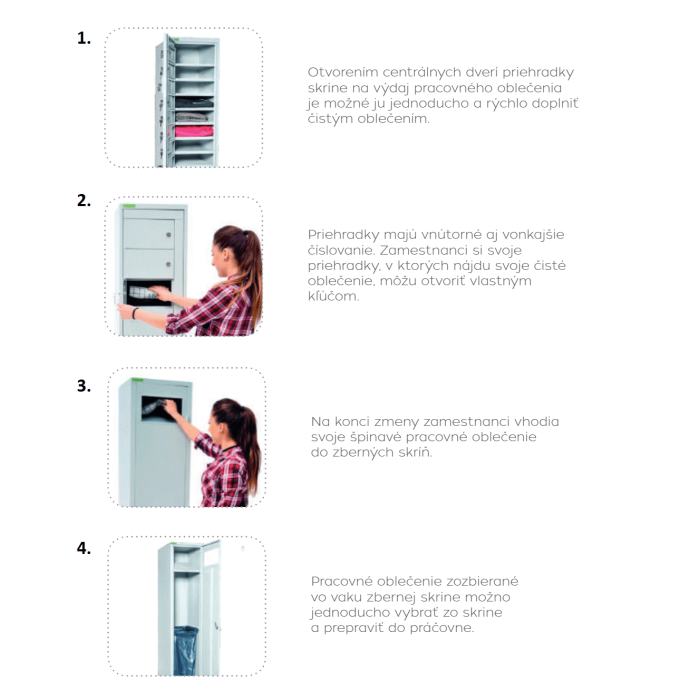 1.

Otvorením centrálnych dverí priehradky skrine na výdaj pracovného oblečenia je možné ju jednoducho a rýchlo doplniť čistým oblečením.

2.

Priehradky majú vnútorné aj vonkajšie číslovanie. Zamestnanci si svoje priehradky, v ktorých nájdu svoje čisté oblečenie, môžu otvoriť vlastným kľúčom.

3.

Na konci zmeny zamestnanci vhodia svoje špinavé pracovné oblečenie do zberných skríň.

4.

Pracovné oblečenie zozbierané vo vaku zbernej skrine možno jednoducho vybrať zo skrine a prepraviť do práčovne.